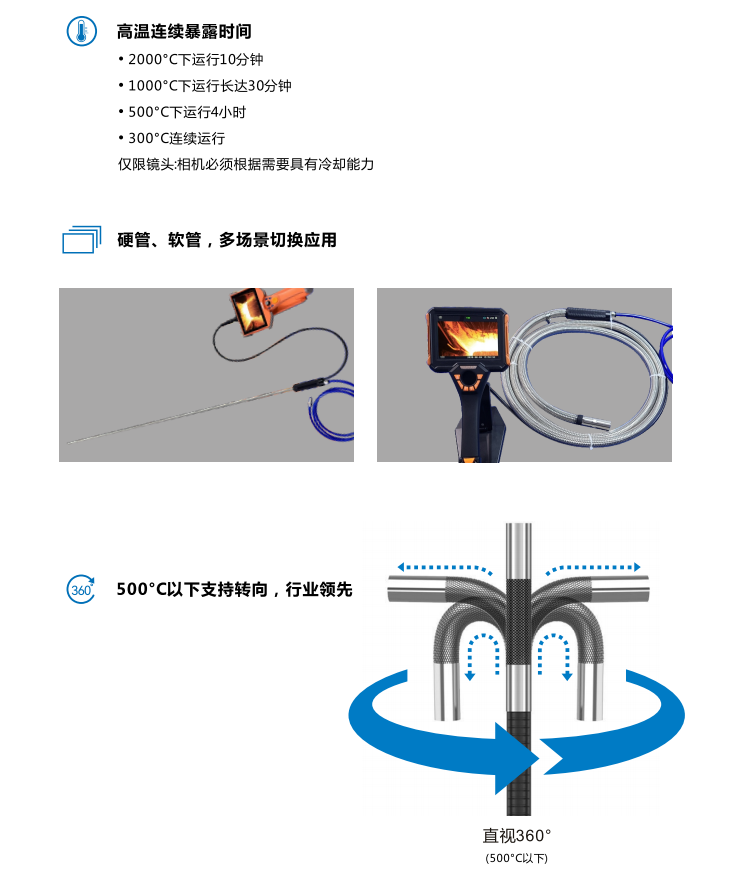 高温连续暴露时间

• 2000°C下运行10分钟
• 1000°C下运行长达30分钟
• 500°C下运行4小时
• 300°C连续运行

仅限镜头:相机必须根据需要具有冷却能力

硬管、软管，多场景切换应用

360°

500°C以下支持转向，行业领先

直视360°
(500°C以下)